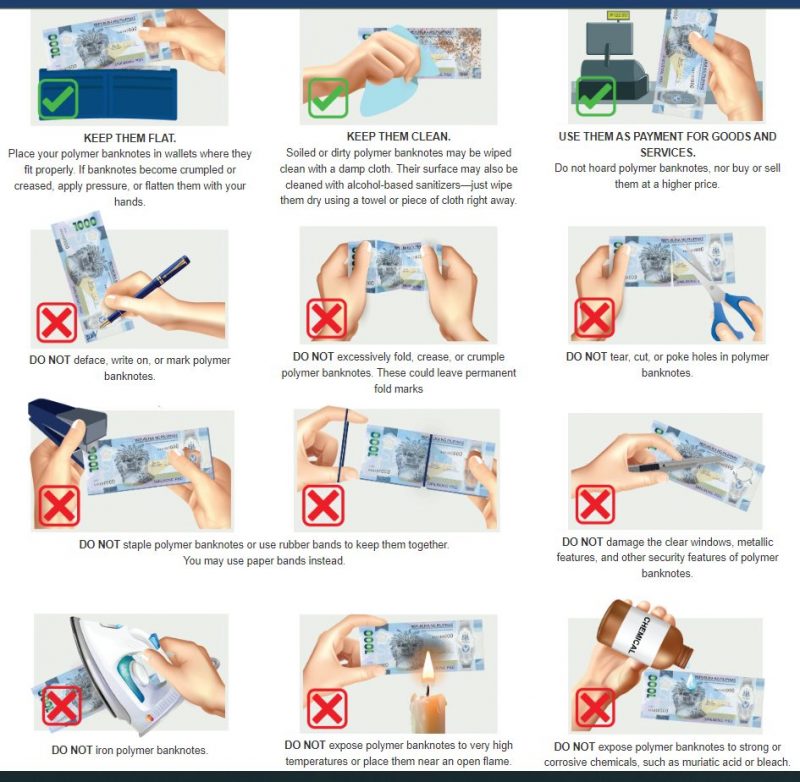 KEEP THEM FLAT.
Place your polymer banknotes in wallets where they fit properly. If banknotes become crumpled or creased, apply pressure, or flatten them with your hands.

KEEP THEM CLEAN.
Soiled or dirty polymer banknotes may be wiped clean with a damp cloth. Their surface may also be cleaned with alcohol-based sanitizers—just wipe them dry using a towel or piece of cloth right away.

USE THEM AS PAYMENT FOR GOODS AND SERVICES.
Do not hoard polymer banknotes, nor buy or sell them at a higher price.

DO NOT deface, write on, or mark polymer banknotes.

DO NOT excessively fold, crease, or crumple polymer banknotes. These could leave permanent fold marks

DO NOT tear, cut, or poke holes in polymer banknotes.

DO NOT staple polymer banknotes or use rubber bands to keep them together. You may use paper bands instead.

DO NOT damage the clear windows, metallic features, and other security features of polymer banknotes.

CHEMICAL

DO NOT iron polymer banknotes.

DO NOT expose polymer banknotes to very high temperatures or place them near an open flame.

DO NOT expose polymer banknotes to strong or corrosive chemicals, such as muriatic acid or bleach.